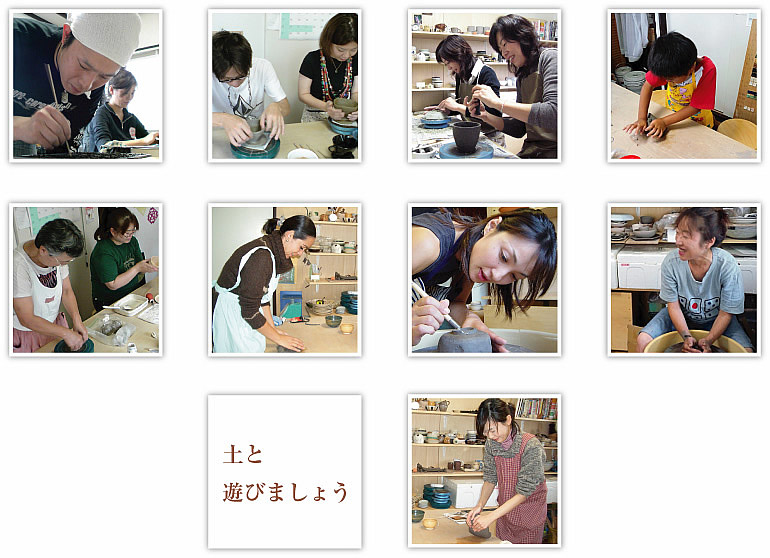 土と
遊びましょう